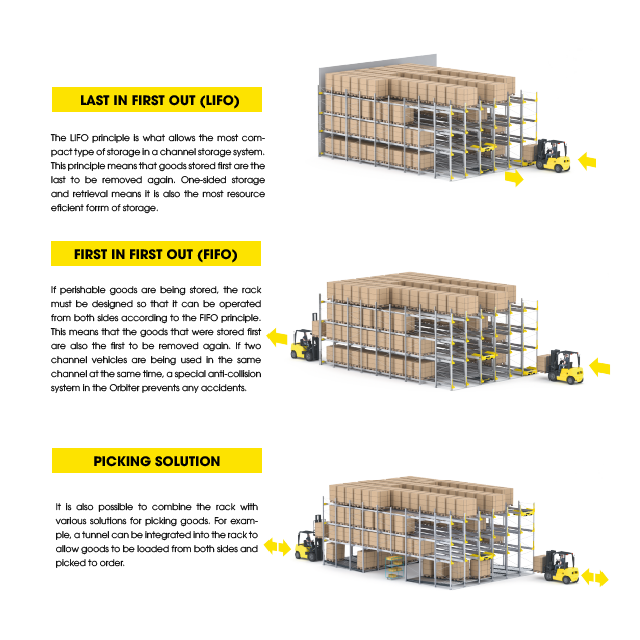 LAST IN FIRST OUT (LIFO)

The LIFO principle is what allows the most compact type of storage in a channel storage system. This principle means that goods stored first are the last to be removed again. One-sided storage and retrieval means it is also the most resource eficient forrm of storage.

FIRST IN FIRST OUT (FIFO)

If perishable goods are being stored, the rack must be designed so that it can be operated from both sides according to the FIFO principle. This means that the goods that were stored first are also the first to be removed again. If two channel vehicles are being used in the same channel at the same time, a special anti-collision system in the Orbiter prevents any accidents.

PICKING SOLUTION

It is also possible to combine the rack with various solutions for picking goods. For example, a tunnel can be integrated into the rack to allow goods to be loaded from both sides and picked to order.